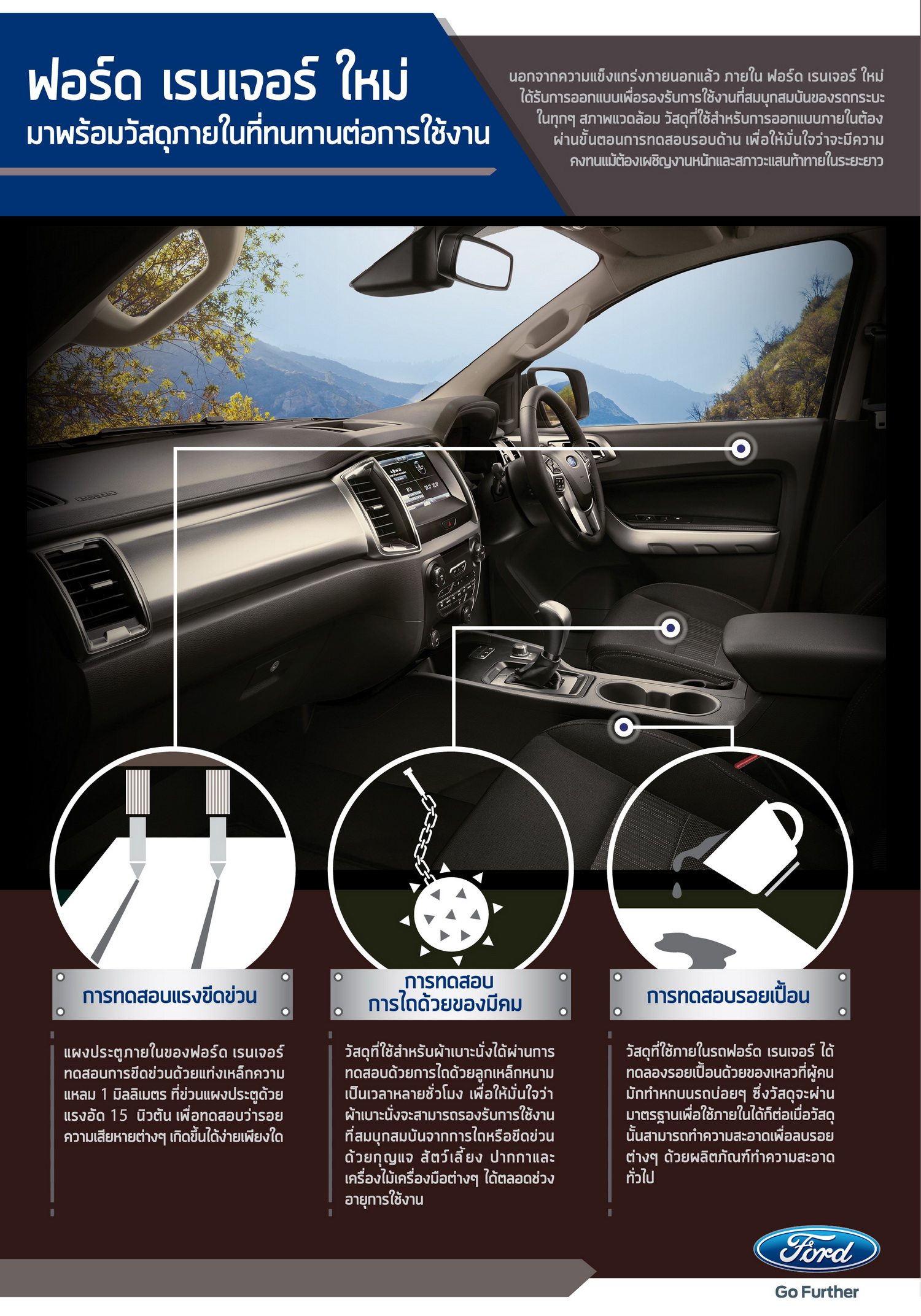 ฟอร์ด เรนเจอร์ ใหม่
มาพร้อมวัสดุภายในที่ทนทานต่อการใช้งาน

นอกจากความแข็งแกร่งภายนอกแล้ว ภายใน ฟอร์ด เรนเจอร์ ใหม่ ได้รับการออกแบบเพื่อรองรับการใช้งานที่สมบุกสมบันของรถกระบะในทุกๆ สภาพแวดล้อม วัสดุที่ใช้สำหรับการออกแบบภายในต้องผ่านขั้นตอนการทดสอบรอบด้าน เพื่อให้มั่นใจว่าจะมีความคงทนแม้ต้องเผชิญงานหนักและสภาวะแสนท้าทายในระยะยาว

การทดสอบแรงขีดข่วน

แผงประตูภายในของฟอร์ด เรนเจอร์ ทดสอบการขีดข่วนด้วยแท่งเหล็กความแหลม 1 มิลลิเมตร ที่ข่วนแผงประตูด้วยแรงอัด 15 นิวตัน เพื่อทดสอบว่ารอยความเสียหายต่างๆ เกิดขึ้นได้ง่ายเพียงใด

การทดสอบ
การไถด้วยของมีคม

วัสดุที่ใช้สำหรับผ้าเบาะนั่งได้ผ่านการทดสอบด้วยการไถด้วยลูกเหล็กหนามเป็นเวลาหลายชั่วโมง เพื่อให้มั่นใจว่าผ้าเบาะนั่งจะสามารถรองรับการใช้งานที่สมบุกสมบันจากการไถหรือขีดข่วนด้วยกุญแจ สัตว์เลี้ยง ปากกาและเครื่องไม้เครื่องมือต่างๆ ได้ตลอดช่วงอายุการใช้งาน

การทดสอบรอยเปื้อน

วัสดุที่ใช้ภายในรถฟอร์ด เรนเจอร์ ได้ทดลองรอยเปื้อนด้วยของเหลวที่ผู้คนมักทำหกบนรถบ่อยๆ ซึ่งวัสดุจะผ่านมาตรฐานเพื่อใช้ภายในได้ก็ต่อเมื่อวัสดุนั้นสามารถทำความสะอาดเพื่อลบรอยต่างๆ ด้วยผลิตภัณฑ์ทำความสะอาดทั่วไป

Ford
Go Further